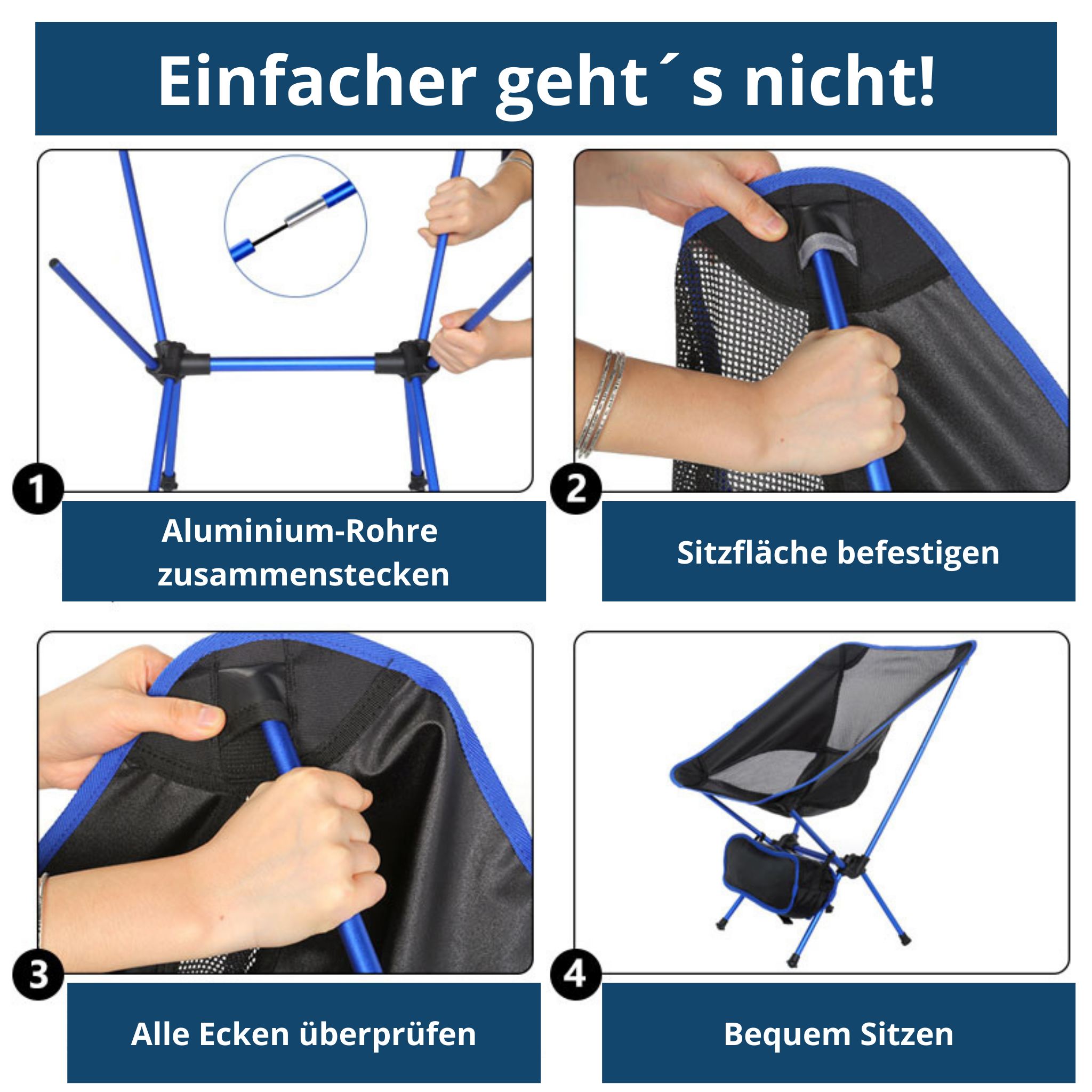 Einfacher geht´s nicht!

1

Aluminium-Rohre zusammenstecken

2

Sitzfläche befestigen

3

Alle Ecken überprüfen

4

Bequem Sitzen